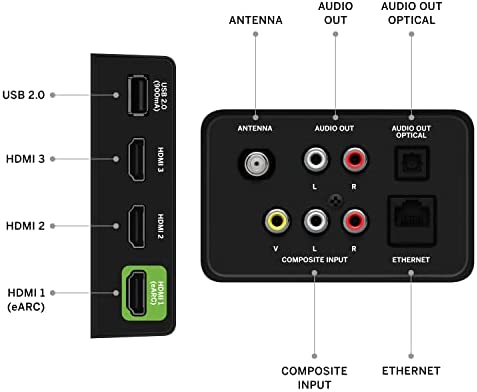 USB 2.0

USB 2.0 (900mA)

HDMI 3

HDMI 3

HDMI 2

HDMI 2

HDMI 1 (eARC)

HDMI 1 (eARC)

ANTENNA

AUDIO OUT

AUDIO OUT OPTICAL

ANTENNA

AUDIO OUT

AUDIO OUT OPTICAL

L

R

V

L

R

COMPOSITE INPUT

ETHERNET

COMPOSITE INPUT

ETHERNET