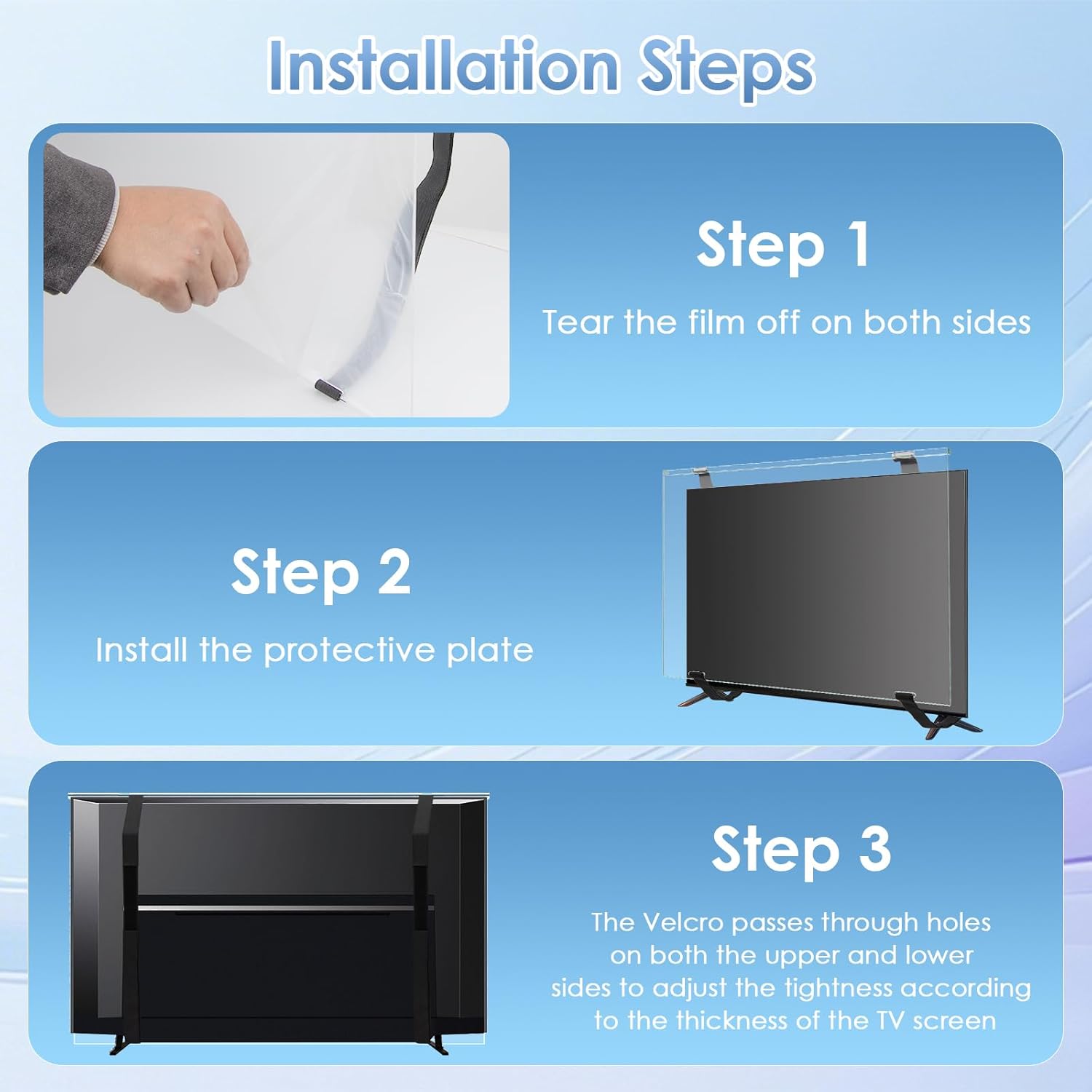 Installation Steps

Step 1

Tear the film off on both sides

Step 2

Install the protective plate

Step 3

The Velcro passes through holes on both the upper and lower sides to adjust the tightness according to the thickness of the TV screen